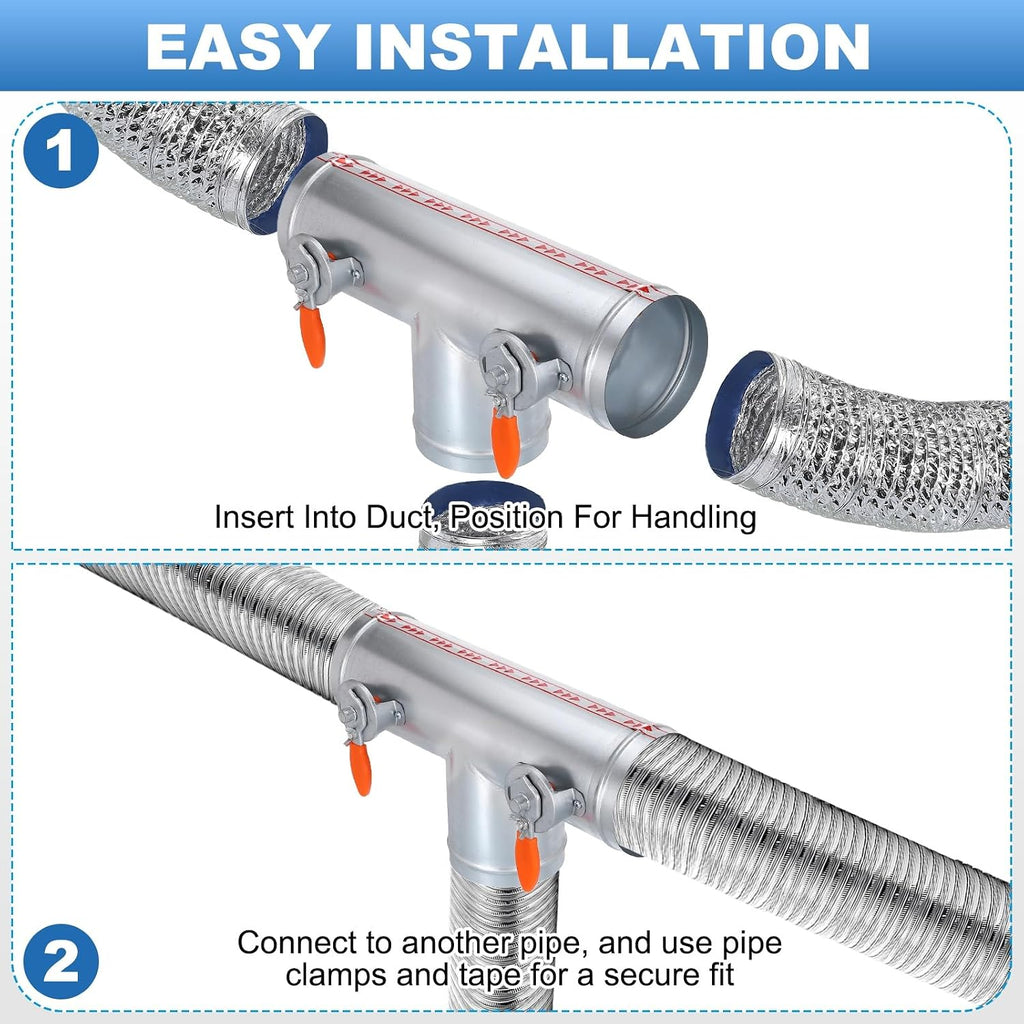 EASY INSTALLATION

1

Insert Into Duct, Position For Handling

2

Connect to another pipe, and use pipe clamps and tape for a secure fit