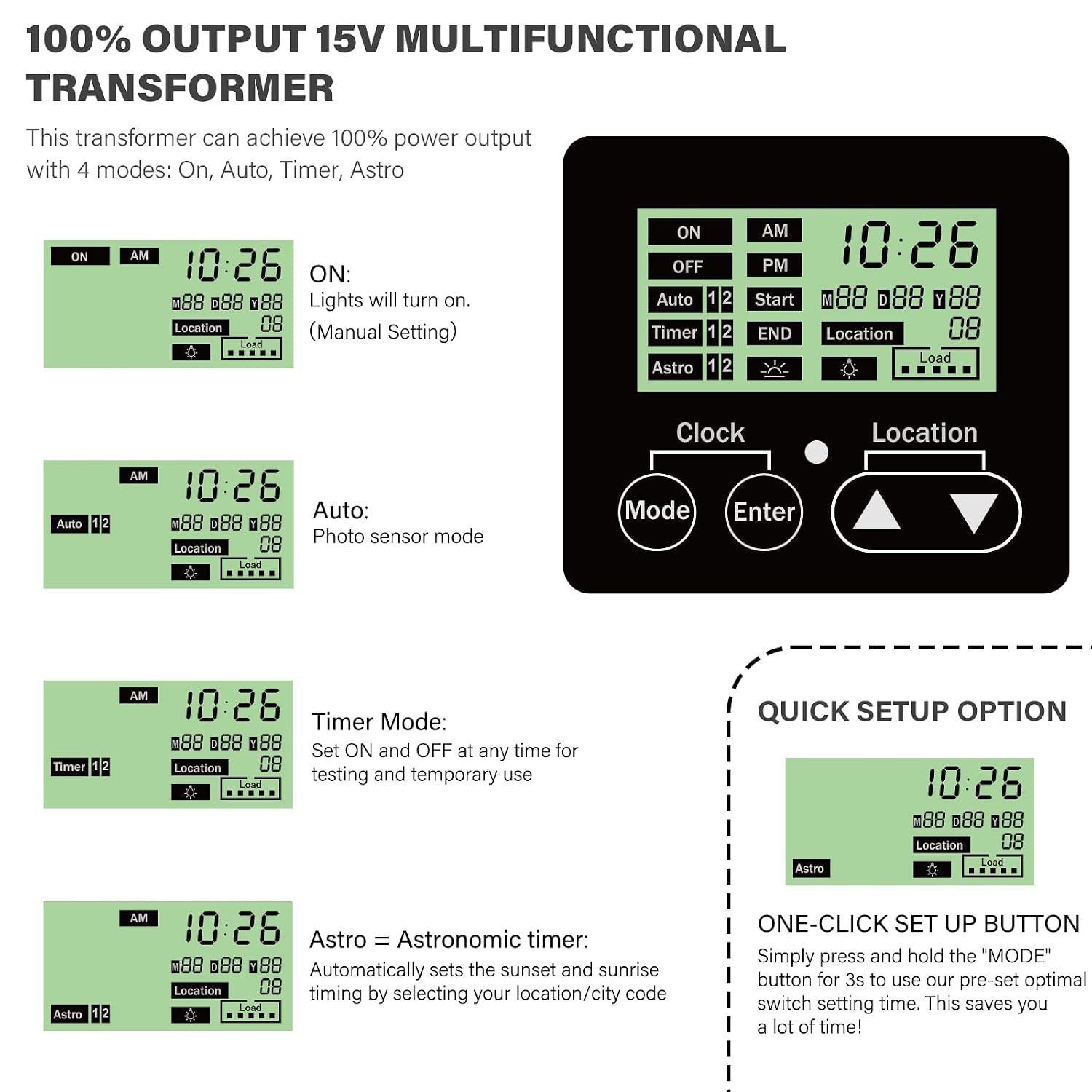 100% OUTPUT 15V MULTIFUNCTIONAL TRANSFORMER

This transformer can achieve 100% power output with 4 modes: On, Auto, Timer, Astro

ON AM 10:26 M88 D88 Y88 Location 08 Load

ON:
Lights will turn on.
(Manual Setting)

AM 10:26 Auto 1 2 M88 D88 Y88 Location 08 Load

Auto:
Photo sensor mode

AM 10:26 M88 D88 Y88 Timer 1 2 Location 08 Load

Timer Mode:
Set ON and OFF at any time for testing and temporary use

AM 10:26 M88 D88 Y88 Location 08 Astro 1 2 Load

Astro = Astronomic timer:
Automatically sets the sunset and sunrise timing by selecting your location/city code

ON AM 10:26
OFF PM
Auto 1 2 Start M88 D88 Y88
Timer 1 2 END Location 08
Astro 1 2 Load

Clock Location
Mode Enter

QUICK SETUP OPTION

10:26 M88 D88 Y88 Location 08 Astro Load

ONE-CLICK SET UP BUTTON
Simply press and hold the "MODE" button for 3s to use our pre-set optimal switch setting time. This saves you a lot of time!