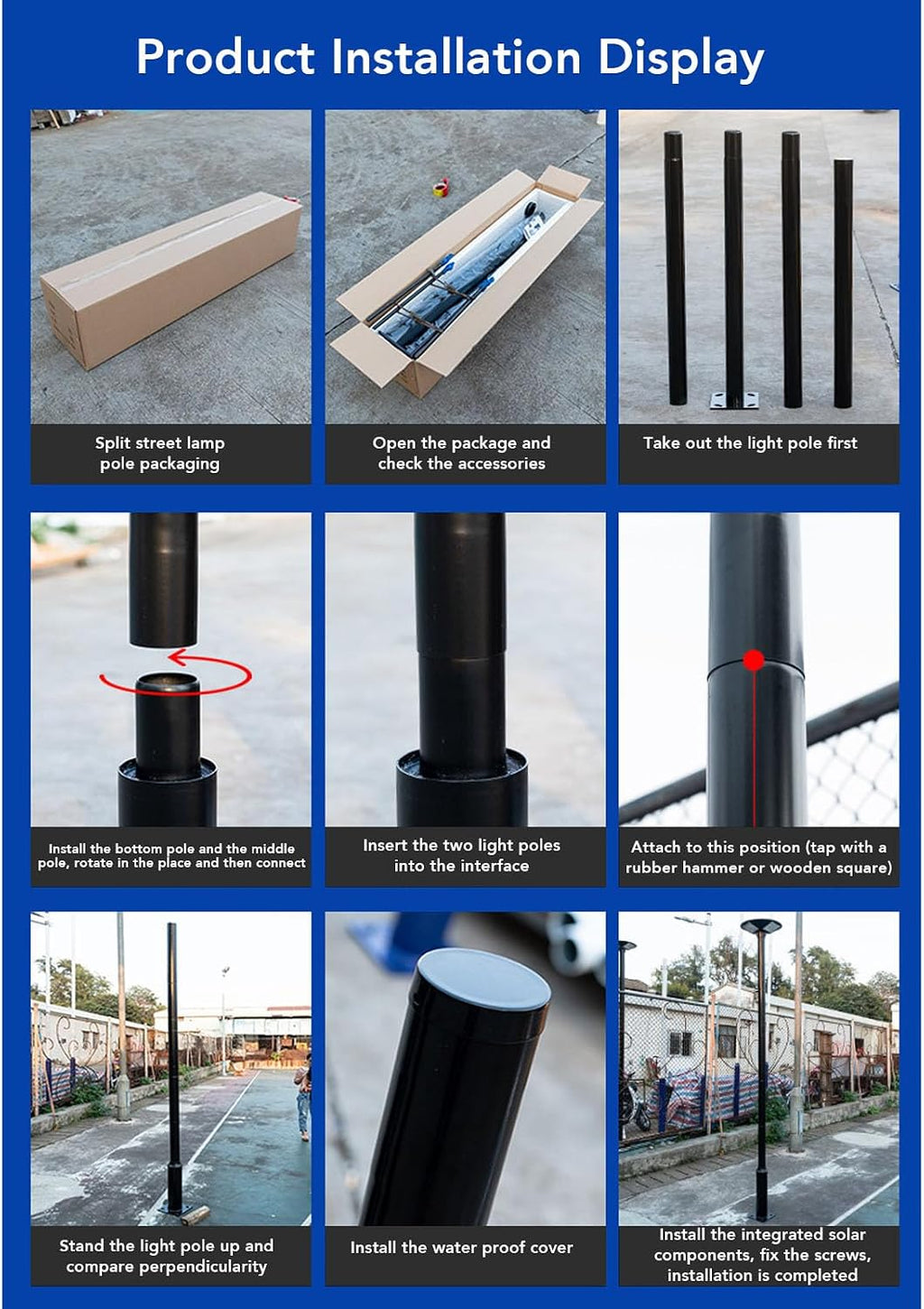 Product Installation Display

Split street lamp pole packaging

Open the package and check the accessories

Take out the light pole first

Install the bottom pole and the middle pole, rotate in the place and then connect

Insert the two light poles into the interface

Attach to this position (tap with a rubber hammer or wooden square)

Stand the light pole up and compare perpendicularity

Install the water proof cover

Install the integrated solar components, fix the screws, installation is completed