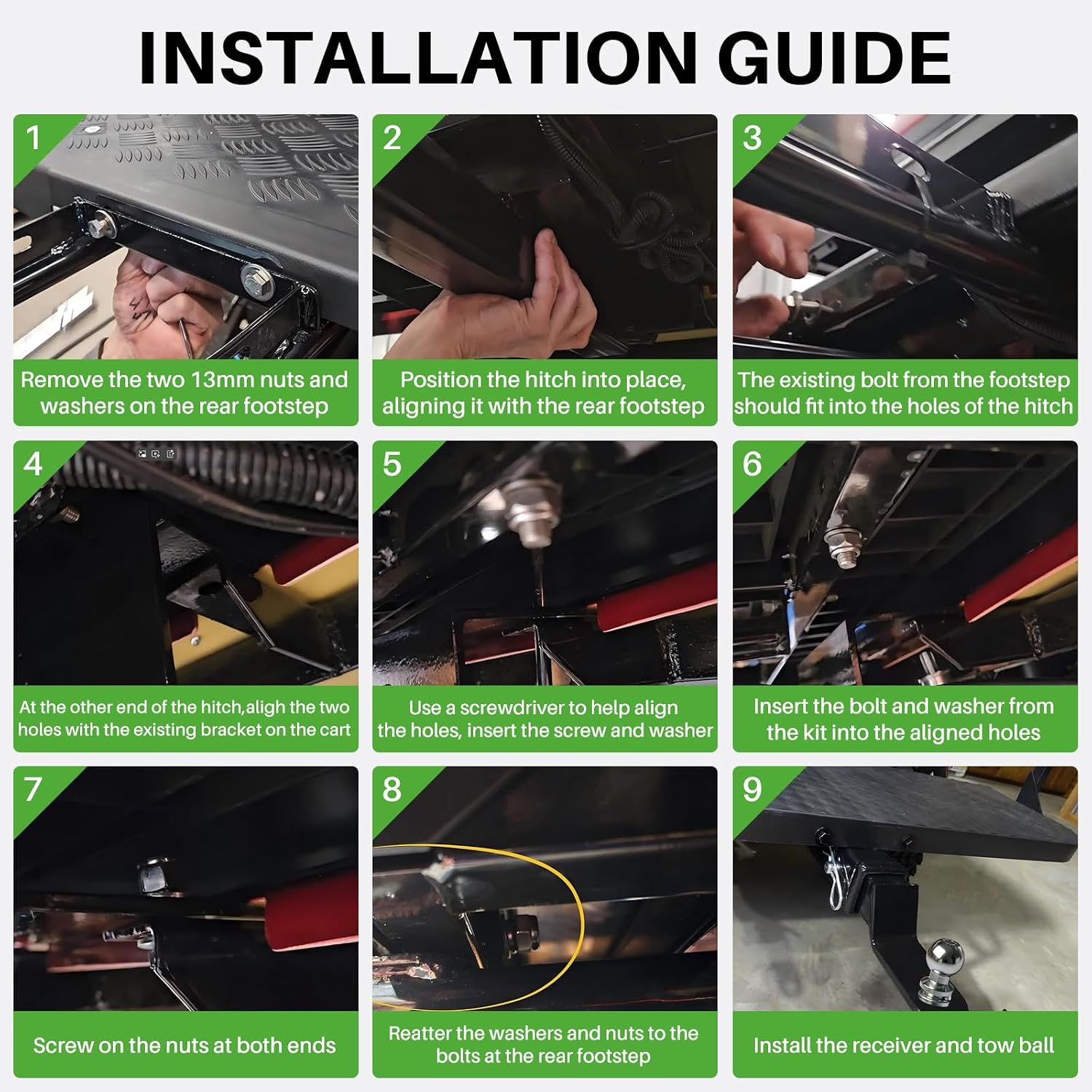 INSTALLATION GUIDE

1

Remove the two 13mm nuts and washers on the rear footstep

2

Position the hitch into place, aligning it with the rear footstep

3

The existing bolt from the footstep should fit into the holes of the hitch

4

At the other end of the hitch,aligh the two holes with the existing bracket on the cart

5

Use a screwdriver to help align the holes, insert the screw and washer

6

Insert the bolt and washer from the kit into the aligned holes

7

Screw on the nuts at both ends

8

Reatter the washers and nuts to the bolts at the rear footstep

9

Install the receiver and tow ball