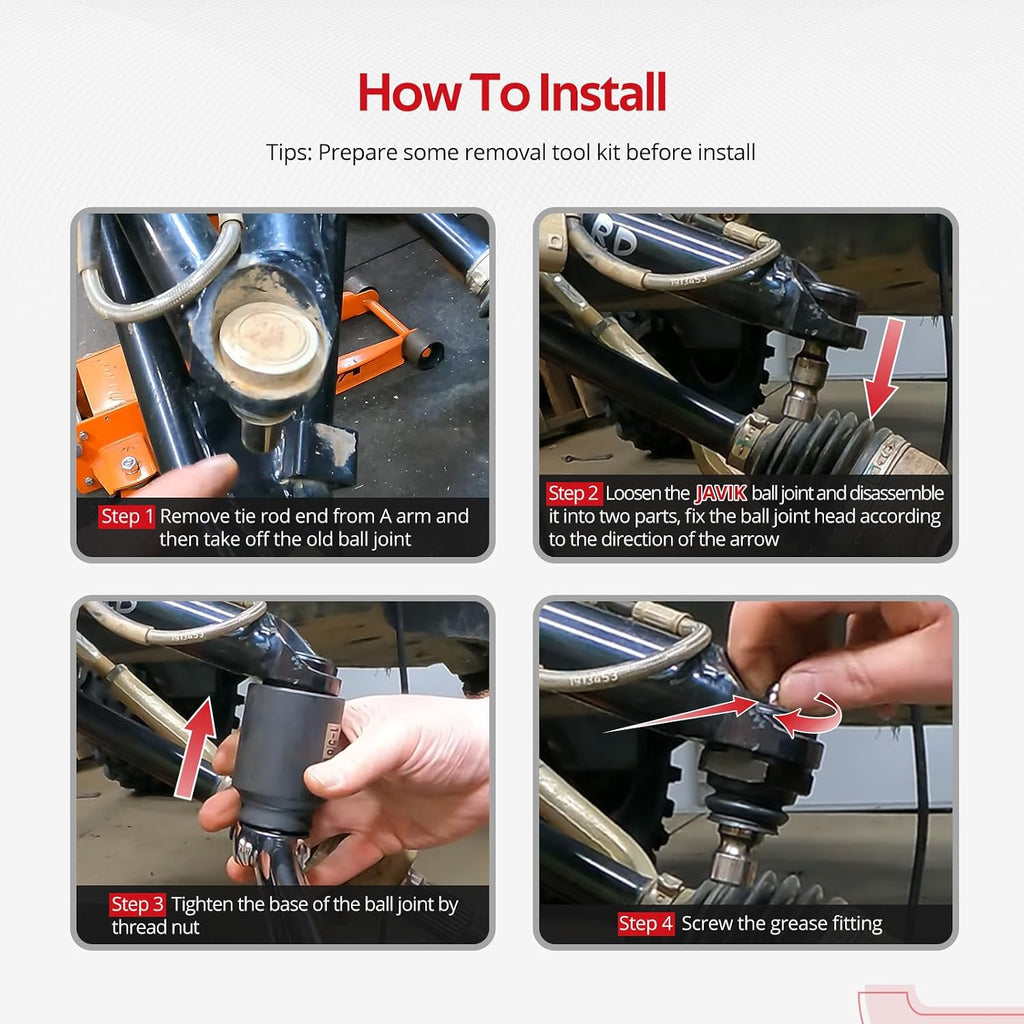 How To Install

Tips: Prepare some removal tool kit before install

Step 1 Remove tie rod end from A arm and then take off the old ball joint

Step 2 Loosen the JAVIK ball joint and disassemble it into two parts, fix the ball joint head according to the direction of the arrow

Step 3 Tighten the base of the ball joint by thread nut

Step 4 Screw the grease fitting