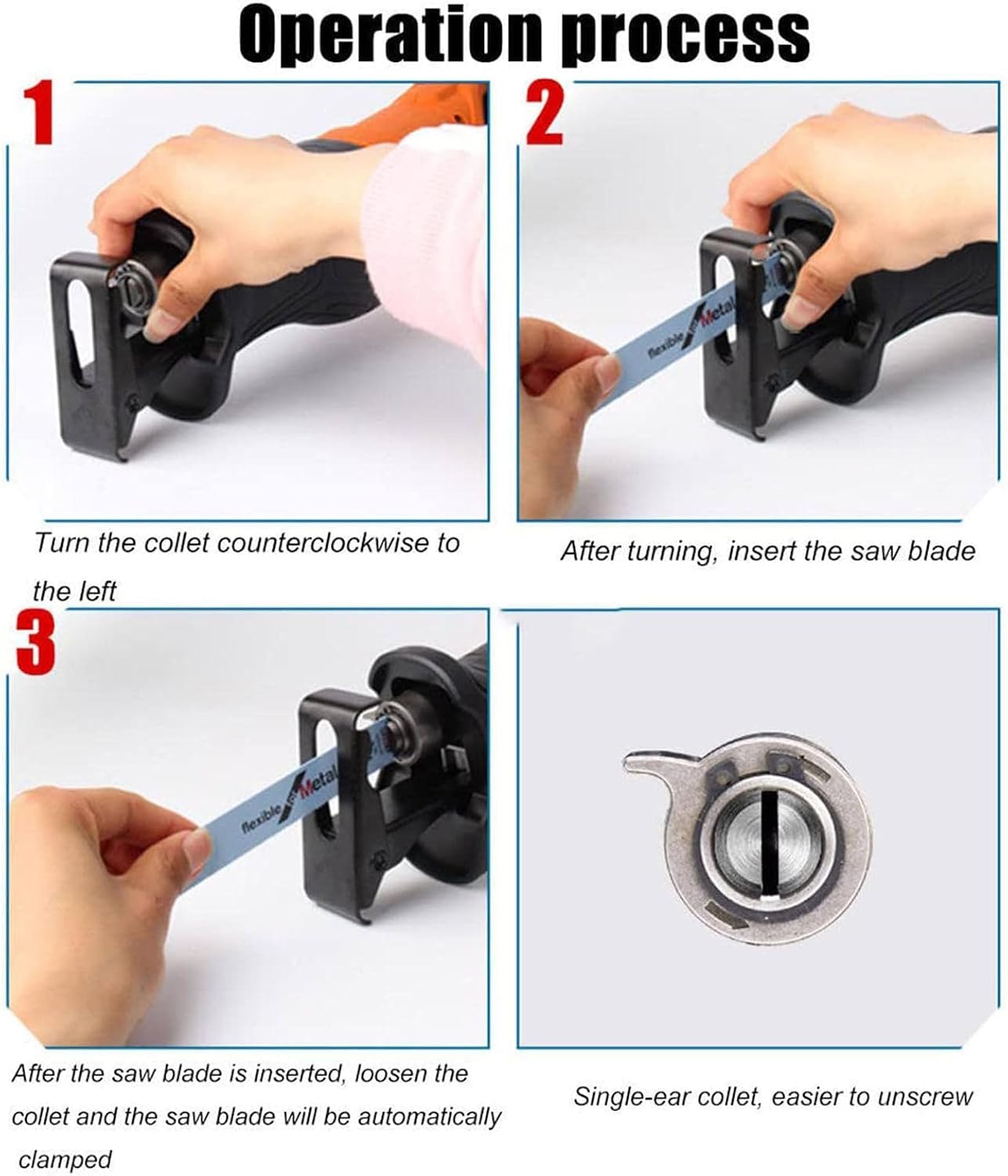 Operation process

1

Turn the collet counterclockwise to the left

2

flexible Metal

After turning, insert the saw blade

3

flexible Metal

After the saw blade is inserted, loosen the collet and the saw blade will be automatically clamped

Single-ear collet, easier to unscrew