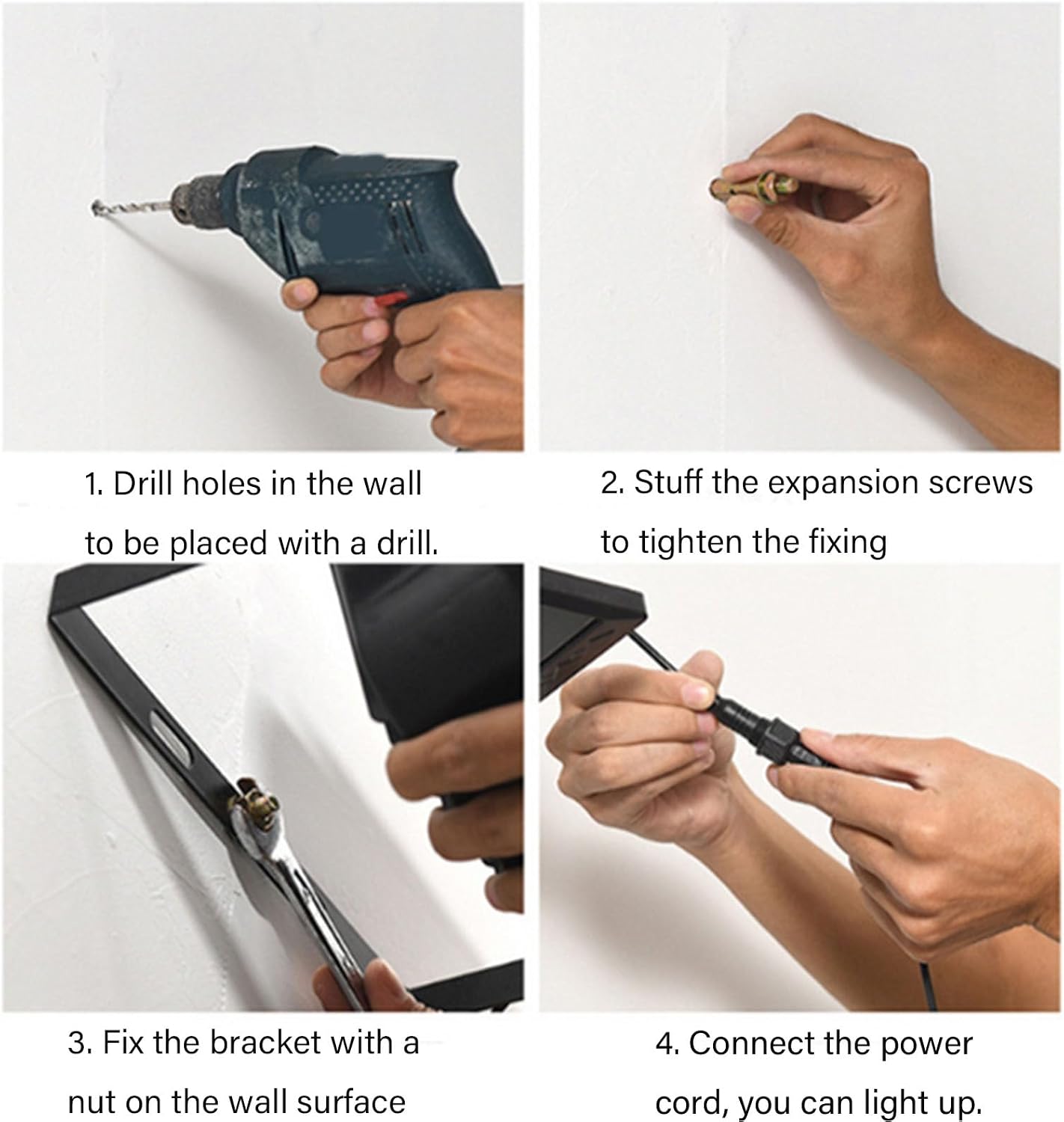 1. Drill holes in the wall to be placed with a drill.

2. Stuff the expansion screws to tighten the fixing

3. Fix the bracket with a nut on the wall surface

4. Connect the power cord, you can light up.