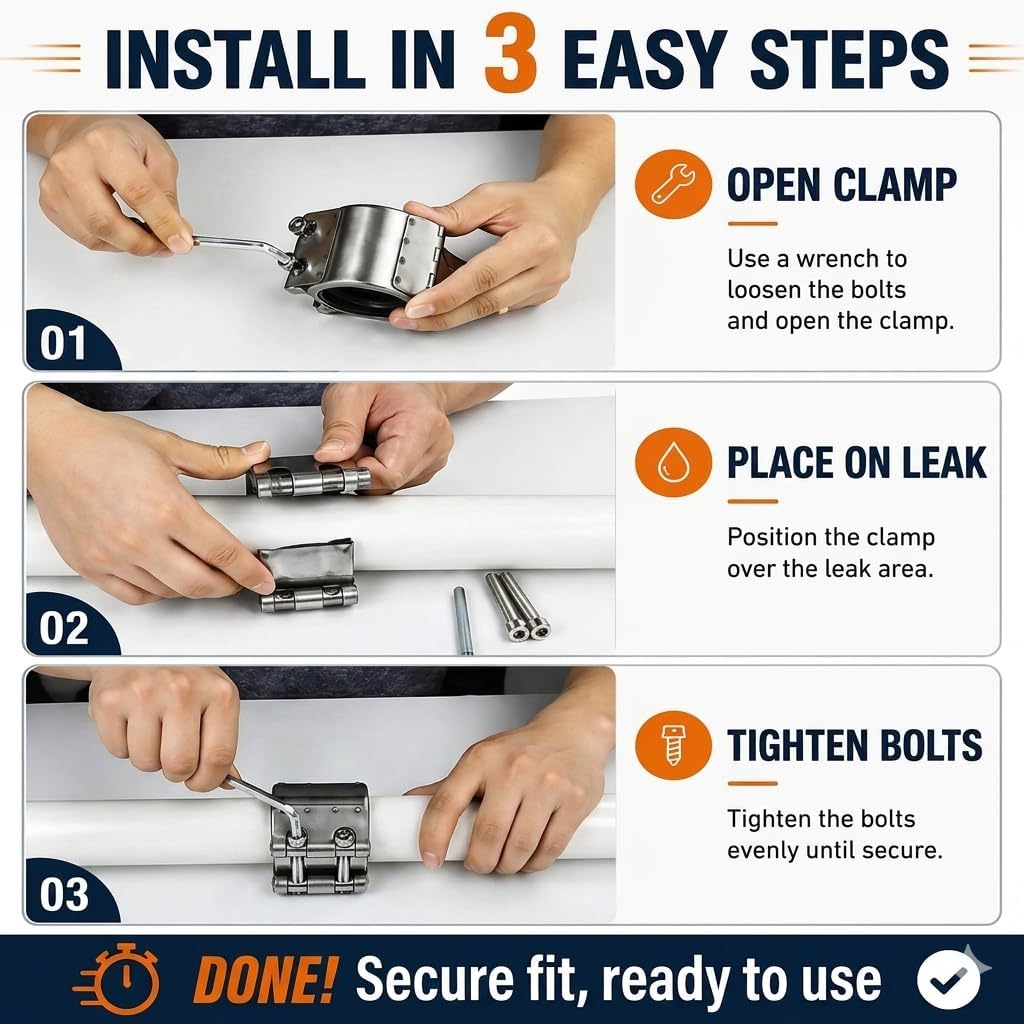 INSTALL IN 3 EASY STEPS

01

OPEN CLAMP

Use a wrench to loosen the bolts and open the clamp.

02

PLACE ON LEAK

Position the clamp over the leak area.

03

TIGHTEN BOLTS

Tighten the bolts evenly until secure.

DONE! Secure fit, ready to use