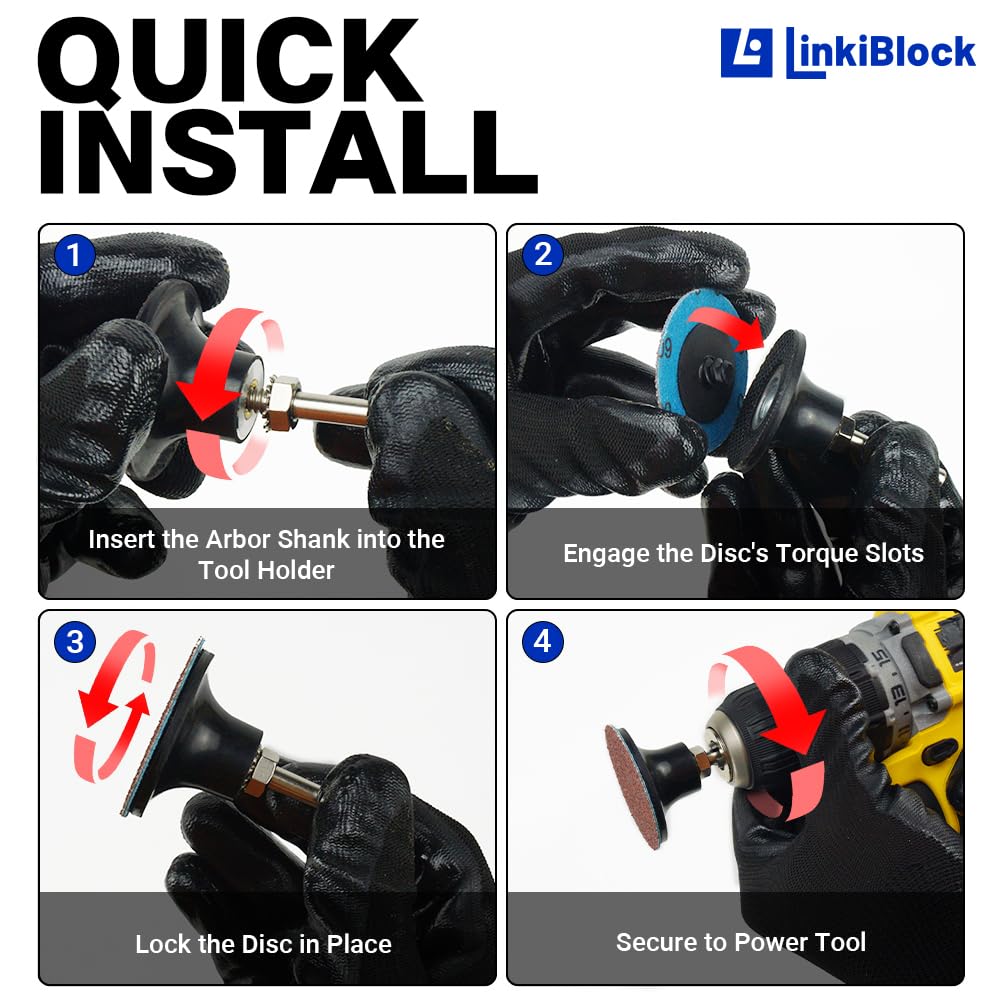 QUICK INSTALL

LinkiBlock

1

Insert the Arbor Shank into the Tool Holder

2

Engage the Disc's Torque Slots

3

Lock the Disc in Place

4

Secure to Power Tool