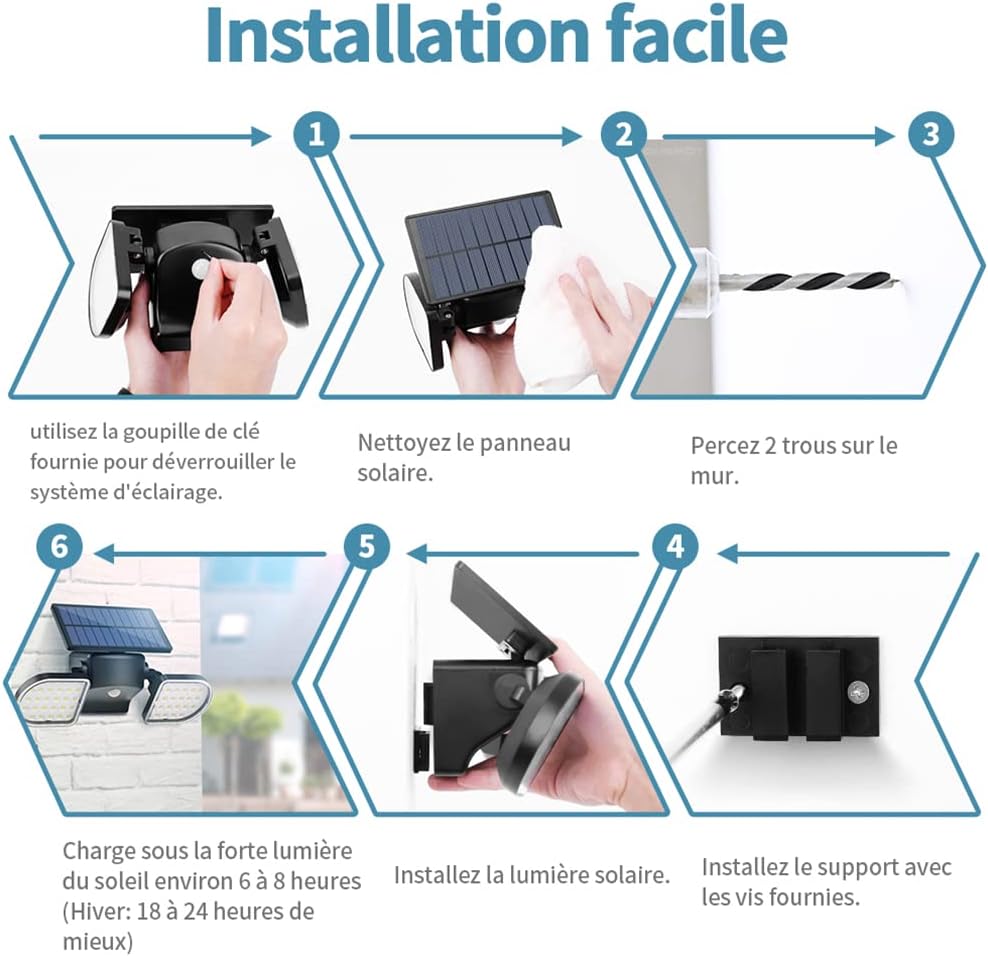 Installation facile

1

utilisez la goupille de clé fournie pour déverrouiller le système d'éclairage.

2

Nettoyez le panneau solaire.

3

Percez 2 trous sur le mur.

4

Installez le support avec les vis fournies.

5

Installez la lumière solaire.

6

Charge sous la forte lumière du soleil environ 6 à 8 heures (Hiver: 18 à 24 heures de mieux)