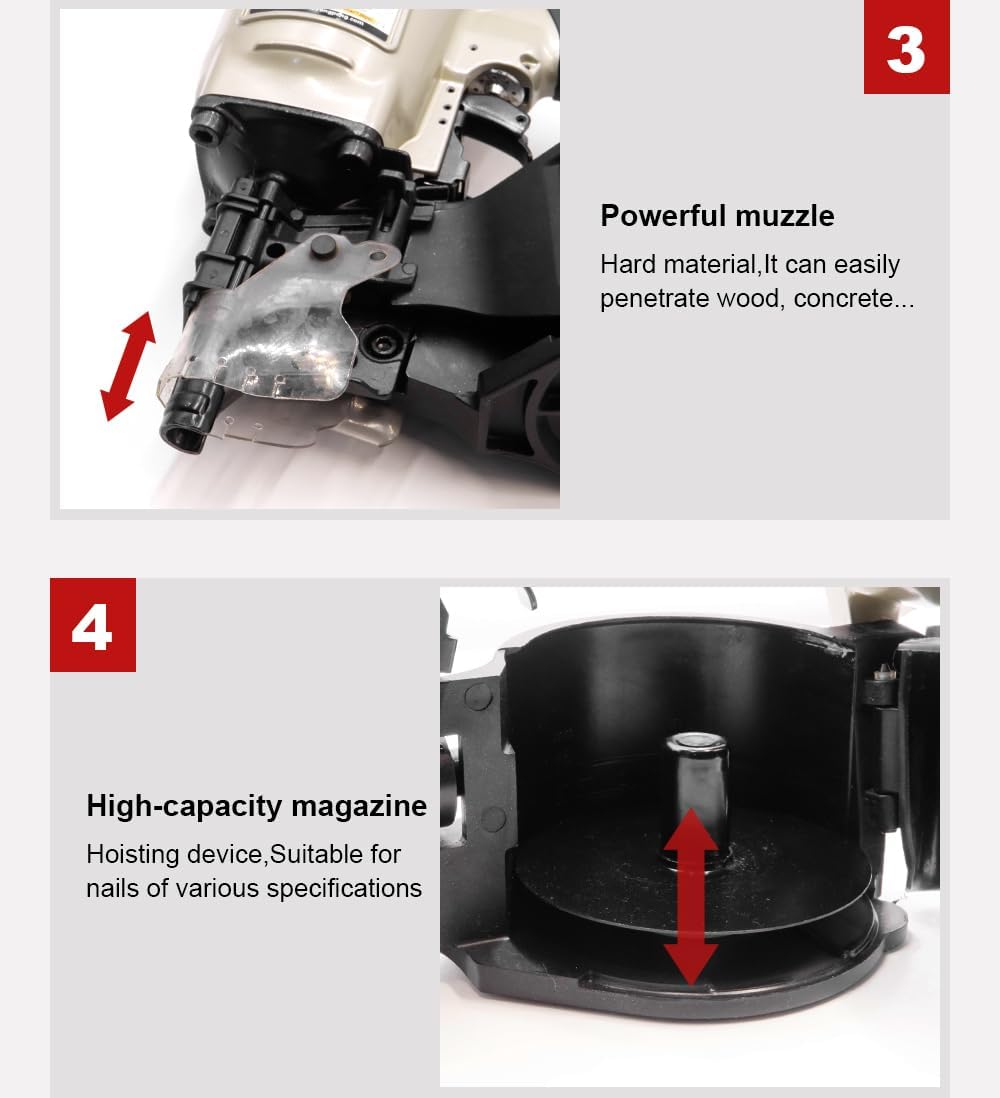 3

Powerful muzzle

Hard material,It can easily penetrate wood, concrete...

4

High-capacity magazine

Hoisting device,Suitable for nails of various specifications