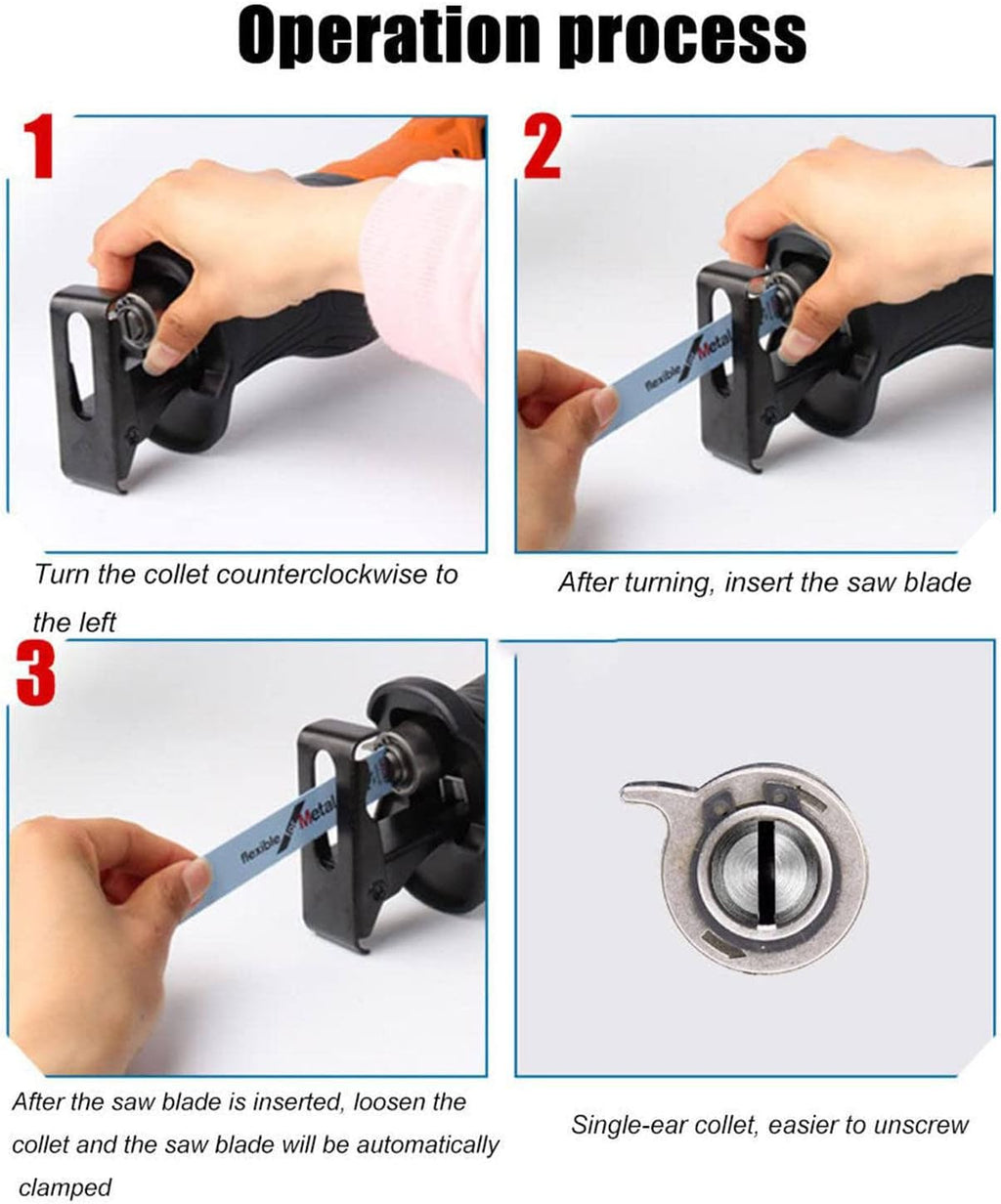 Operation process

1

Turn the collet counterclockwise to the left

2

flexible Metal

After turning, insert the saw blade

3

flexible Metal

After the saw blade is inserted, loosen the collet and the saw blade will be automatically clamped

Single-ear collet, easier to unscrew