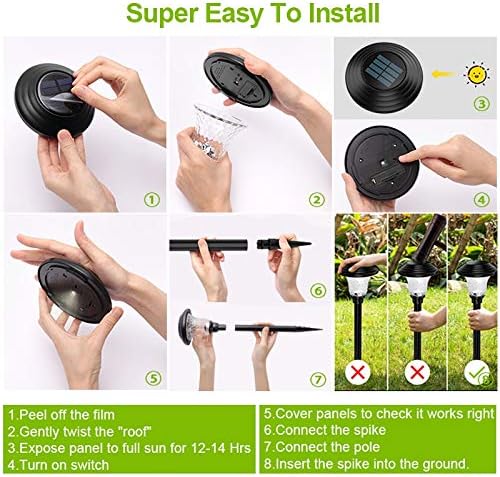 Super Easy To Install

①

②

③

④

⑤

⑥

⑦

⑧

1.Peel off the film
2.Gently twist the "roof"
3.Expose panel to full sun for 12-14 Hrs
4.Turn on switch

5.Cover panels to check it works right
6.Connect the spike
7.Connect the pole
8.Insert the spike into the ground.